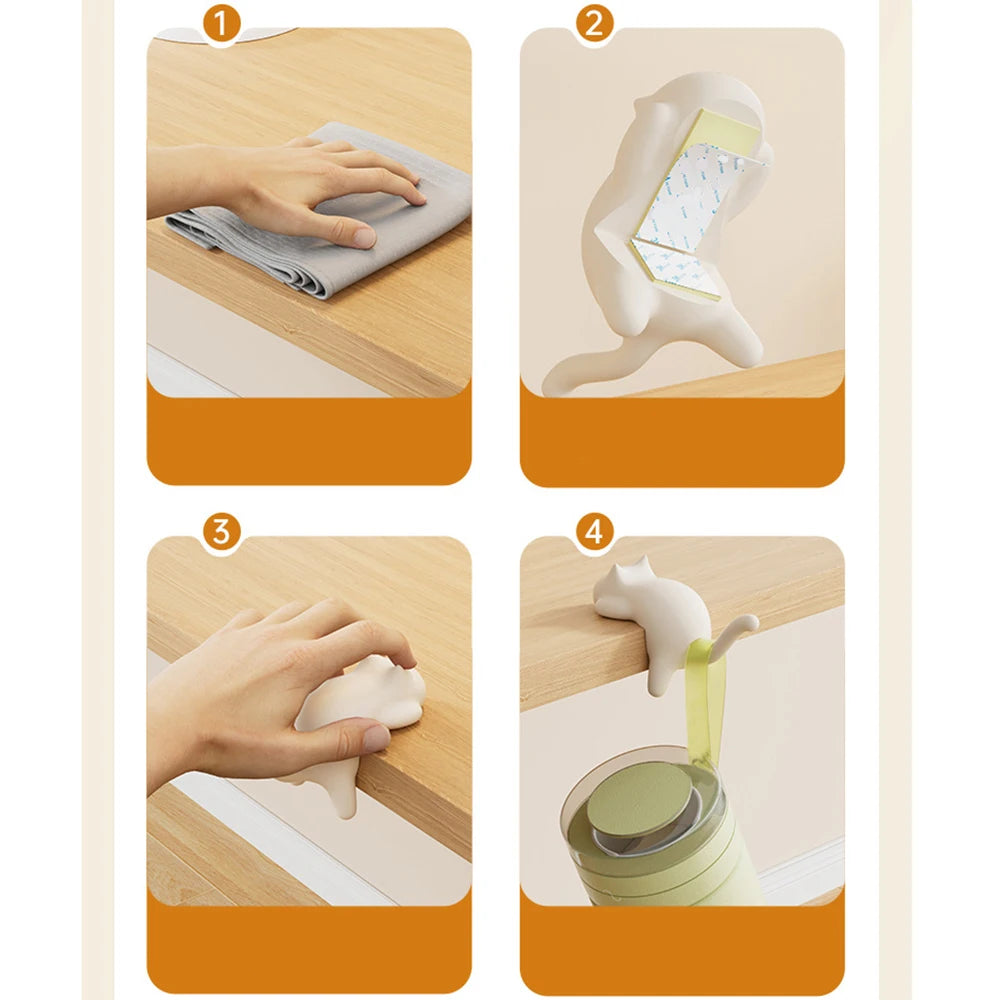 1

2

3

4